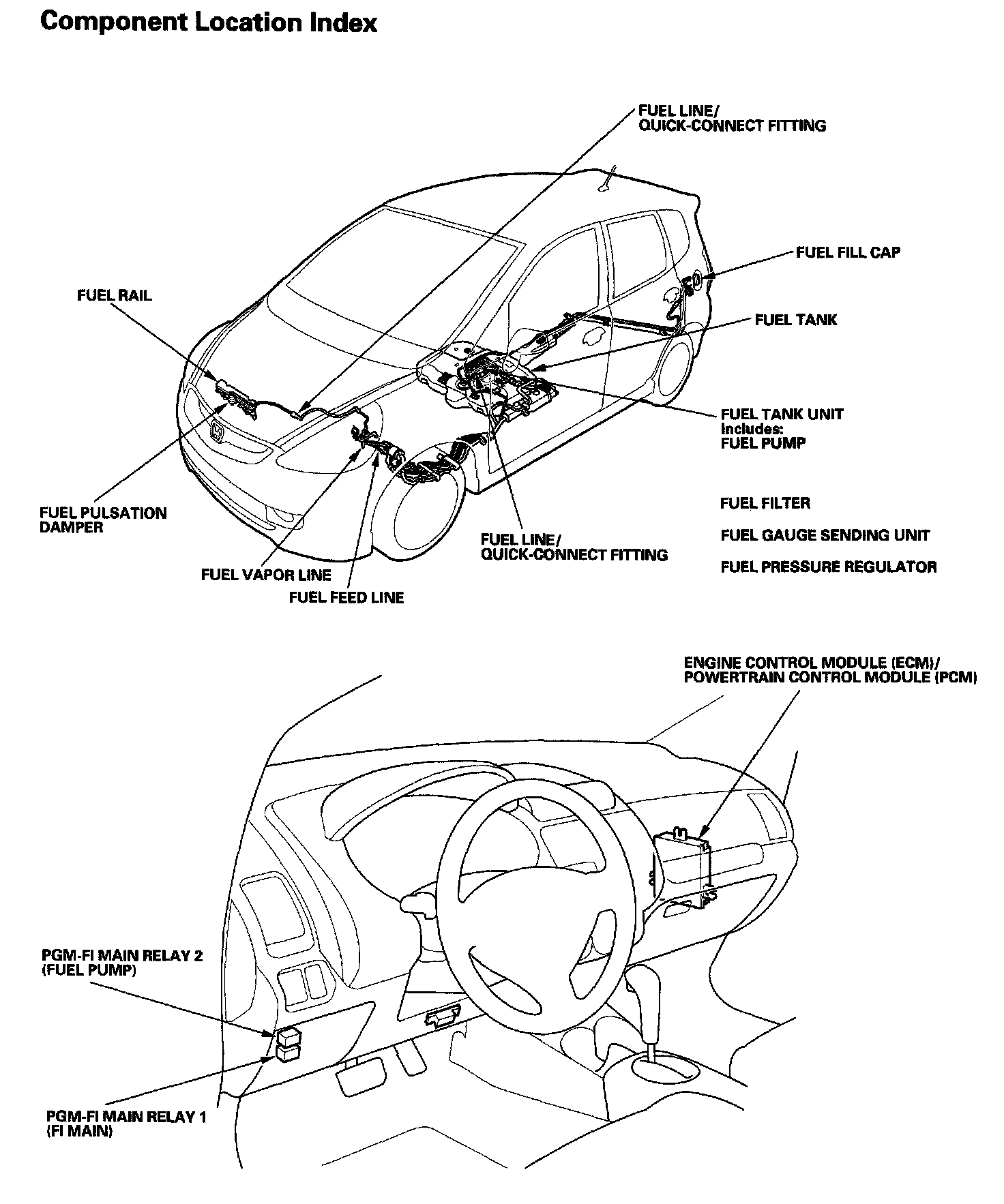 Component Location Index

FUEL LINE/
QUICK-CONNECT FITTING

FUEL FILL CAP

FUEL RAIL

FUEL TANK

FUEL TANK UNIT
Includes:
FUEL PUMP

FUEL FILTER

FUEL GAUGE SENDING UNIT

FUEL PRESSURE REGULATOR

FUEL PULSATION DAMPER

FUEL LINE/
QUICK-CONNECT FITTING

FUEL VAPOR LINE

FUEL FEED LINE

ENGINE CONTROL MODULE (ECM)/
POWERTRAIN CONTROL MODULE (PCM)

PGM-FI MAIN RELAY 2
(FUEL PUMP)

PGM-FI MAIN RELAY 1
(FI MAIN)