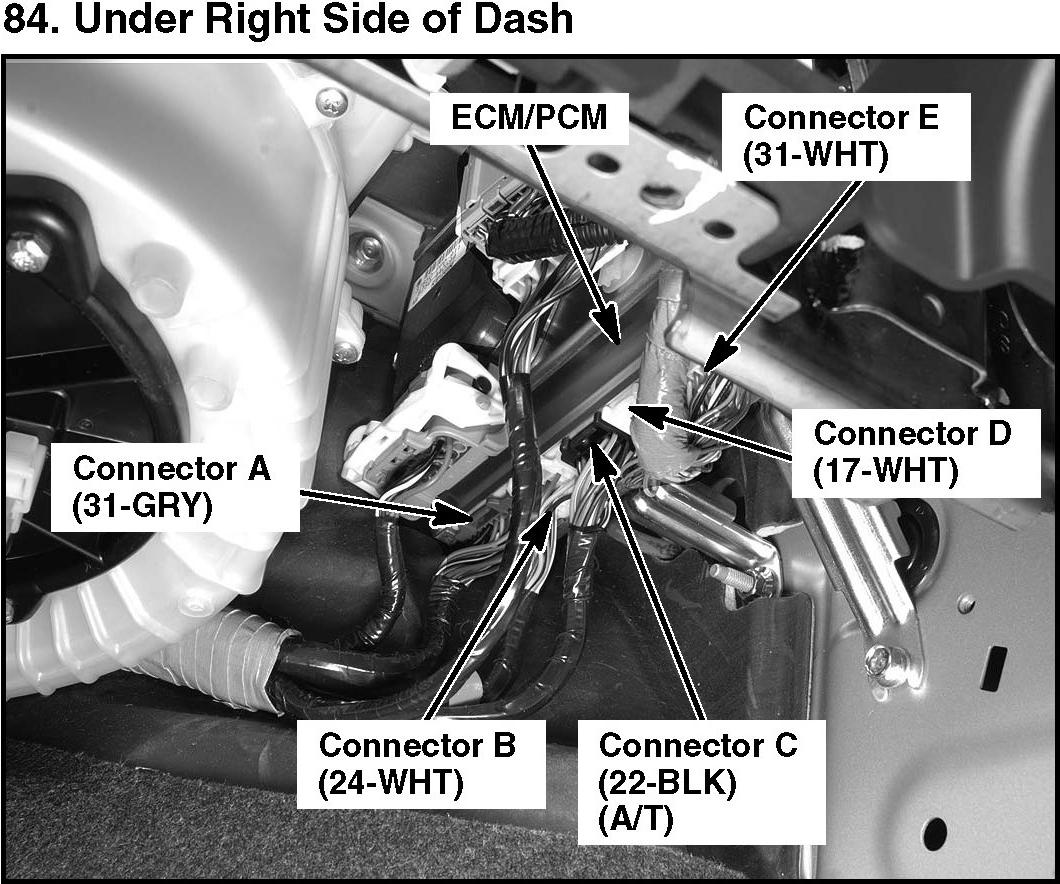 84. Under Right Side of Dash

ECM/PCM

Connector E
(31-WHT)

Connector D
(17-WHT)

Connector A
(31-GRY)

Connector B
(24-WHT)

Connector C
(22-BLK)
(A/T)