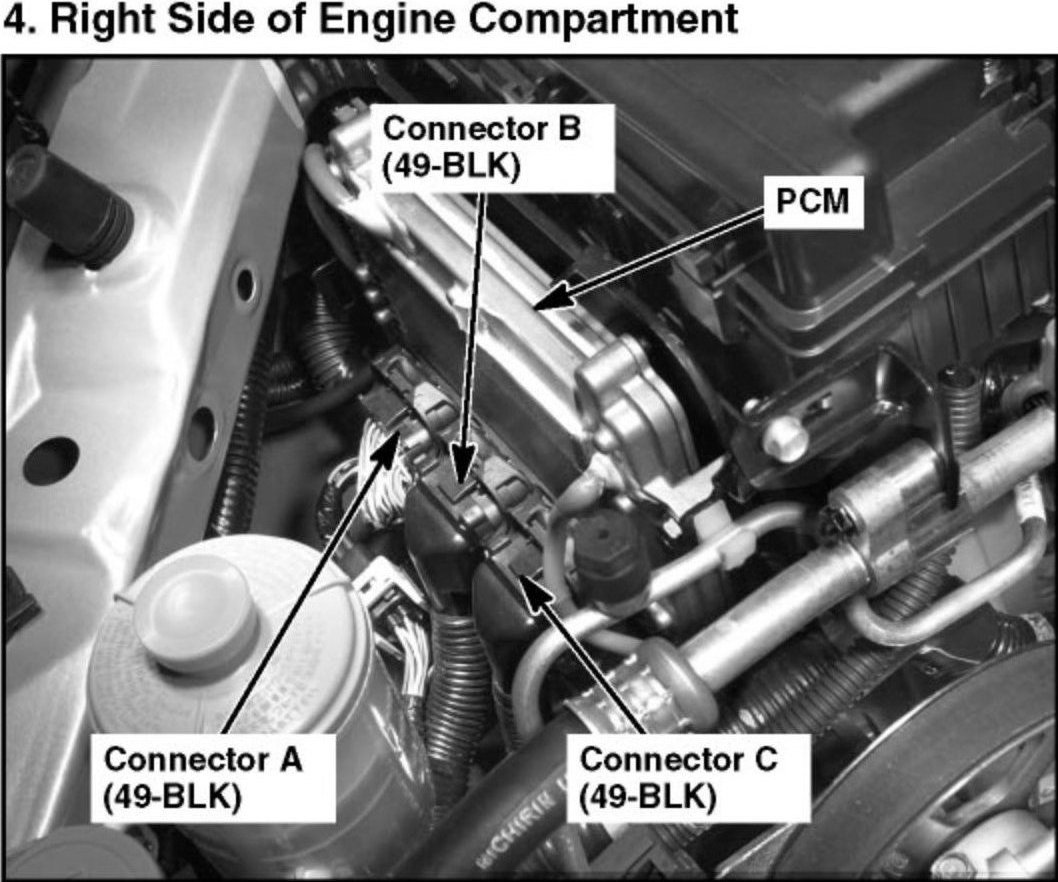 4. Right Side of Engine Compartment

Connector B
(49-BLK)

PCM

Connector A
(49-BLK)

Connector C
(49-BLK)