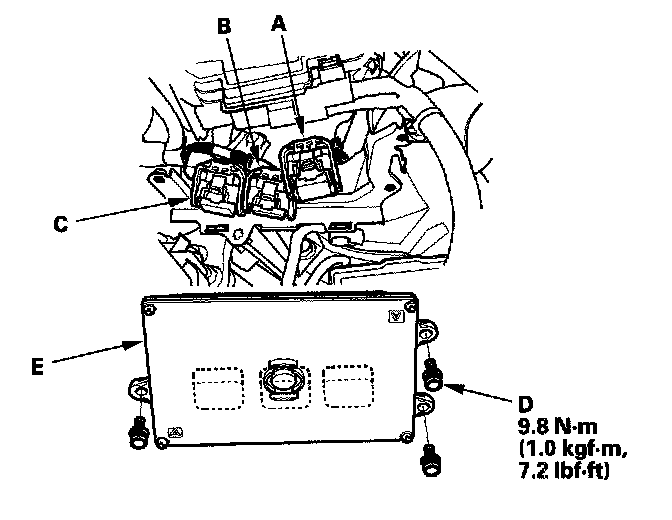 B
A
C
E
D
9.8 N·m
(1.0 kgf·m,
7.2 lbf·ft)