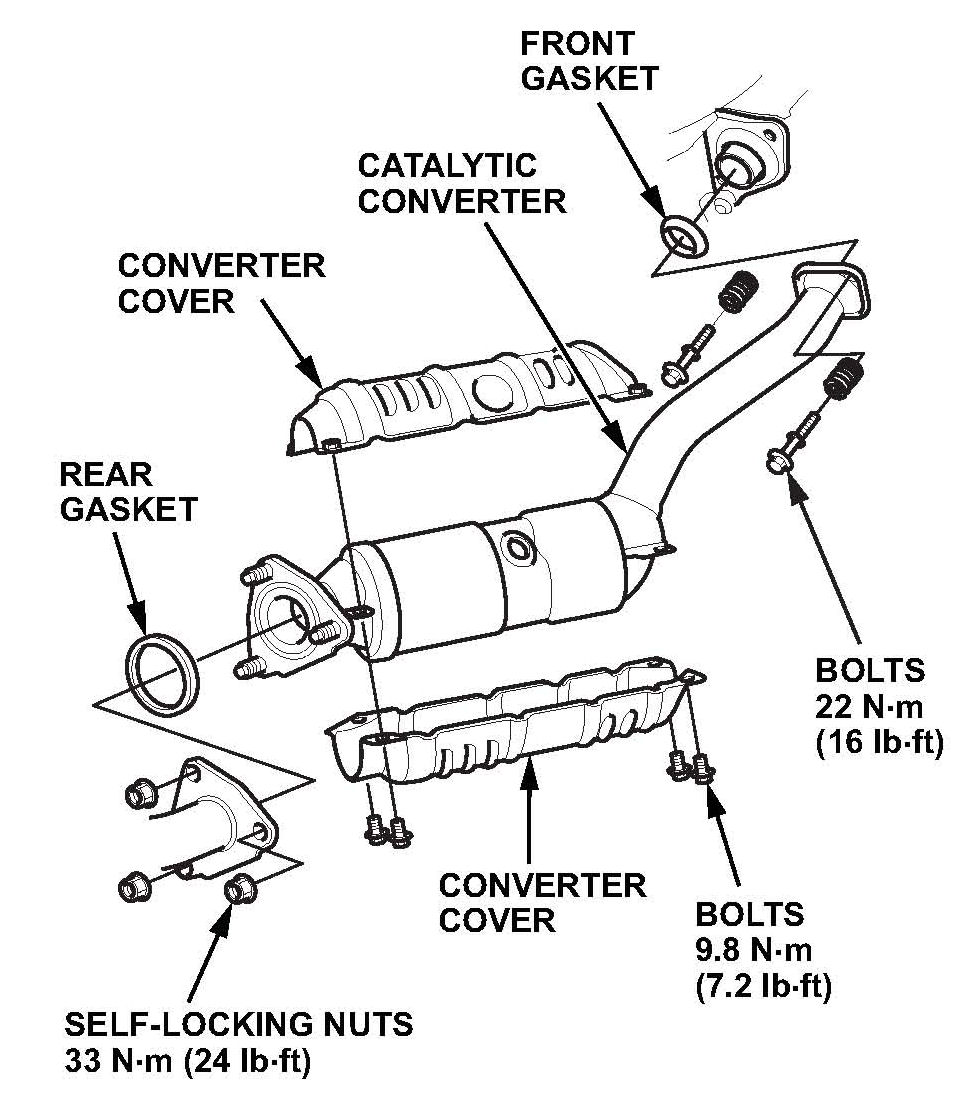 FRONT GASKET

CATALYTIC CONVERTER

CONVERTER COVER

REAR GASKET

BOLTS
22 N·m
(16 lb·ft)

CONVERTER COVER

BOLTS
9.8 N·m
(7.2 lb·ft)

SELF-LOCKING NUTS
33 N·m (24 lb·ft)