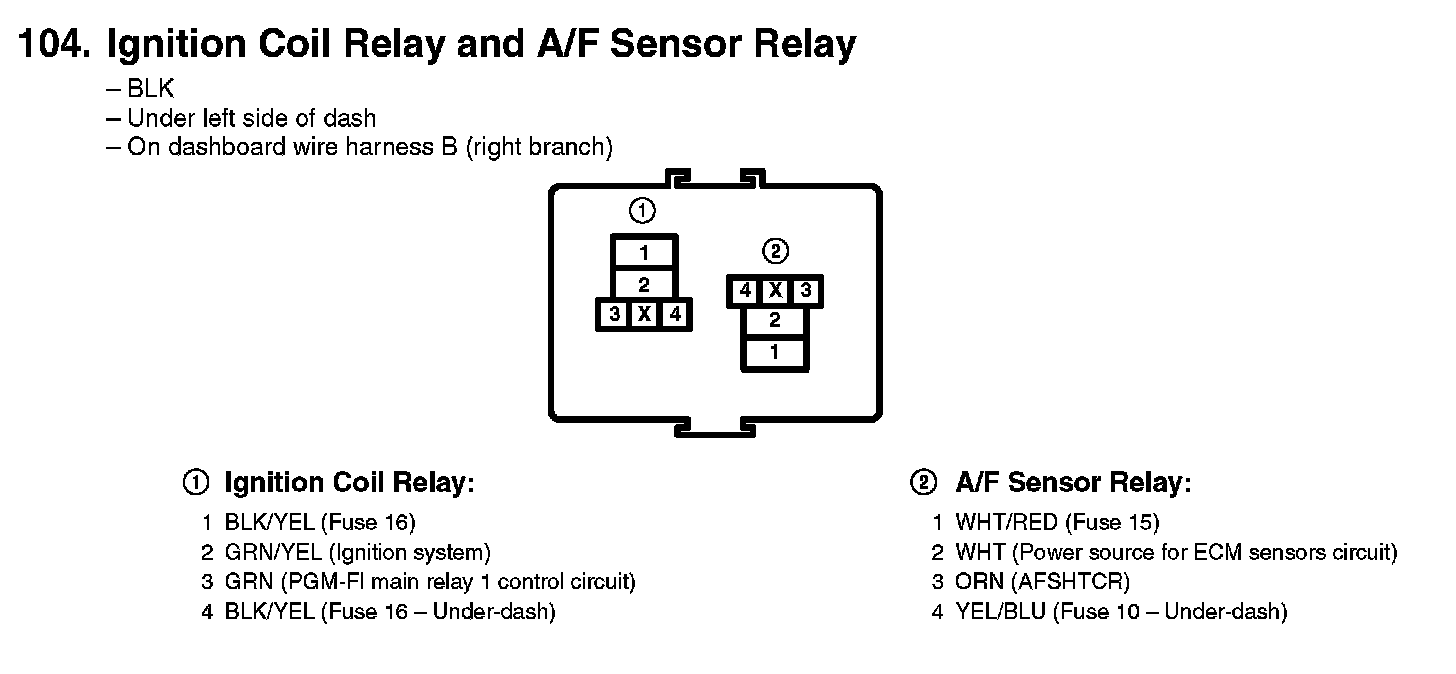 104. Ignition Coil Relay and A/F Sensor Relay

– BLK
– Under left side of dash
– On dashboard wire harness B (right branch)

①
1
2
3 X 4

②
4 X 3
2
1

① Ignition Coil Relay:
1 BLK/YEL (Fuse 16)
2 GRN/YEL (Ignition system)
3 GRN (PGM-FI main relay 1 control circuit)
4 BLK/YEL (Fuse 16 – Under-dash)

② A/F Sensor Relay:
1 WHT/RED (Fuse 15)
2 WHT (Power source for ECM sensors circuit)
3 ORN (AFSHTCR)
4 YEL/BLU (Fuse 10 – Under-dash)