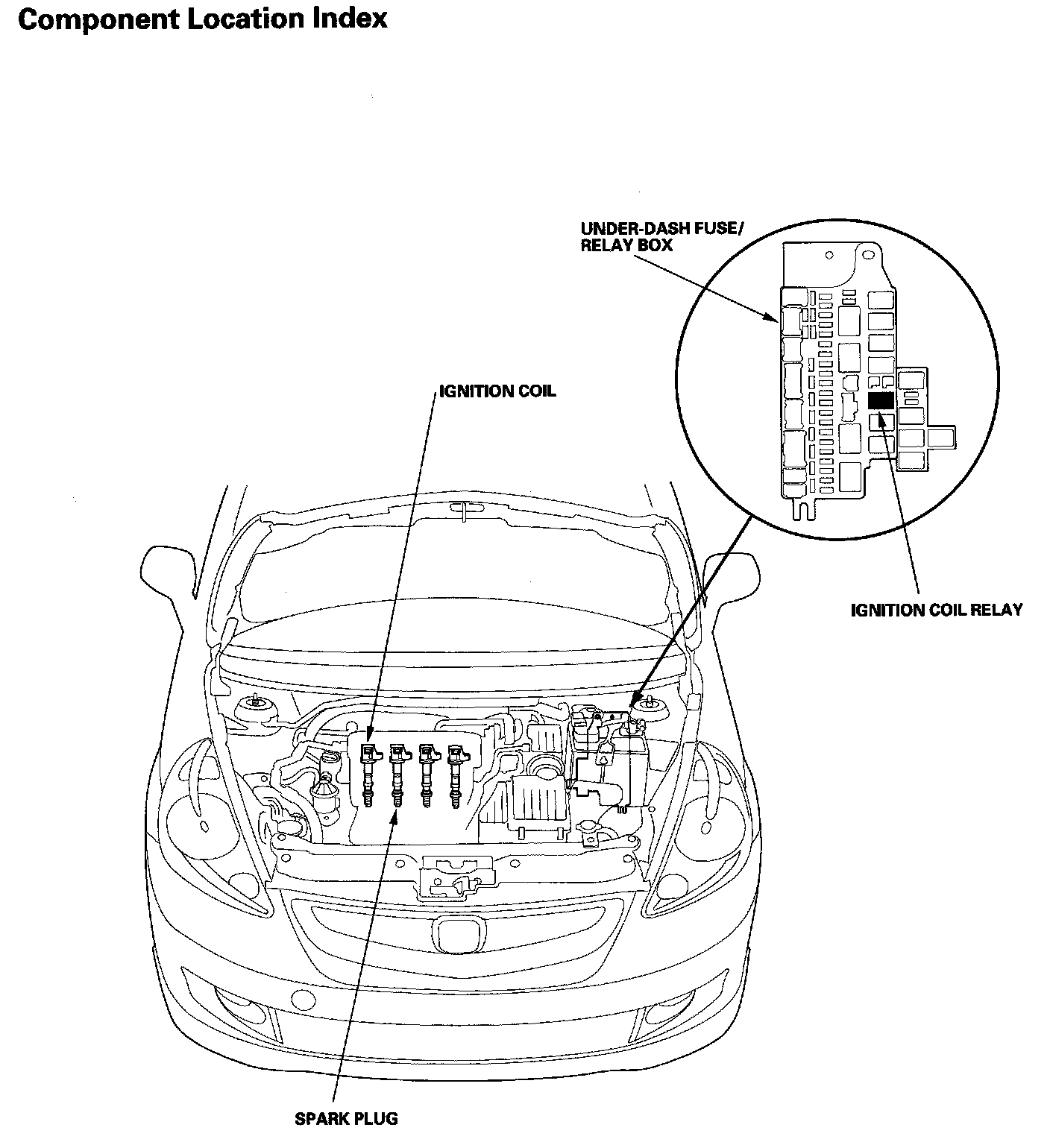 Component Location Index

UNDER-DASH FUSE/
RELAY BOX

IGNITION COIL

IGNITION COIL RELAY

SPARK PLUG