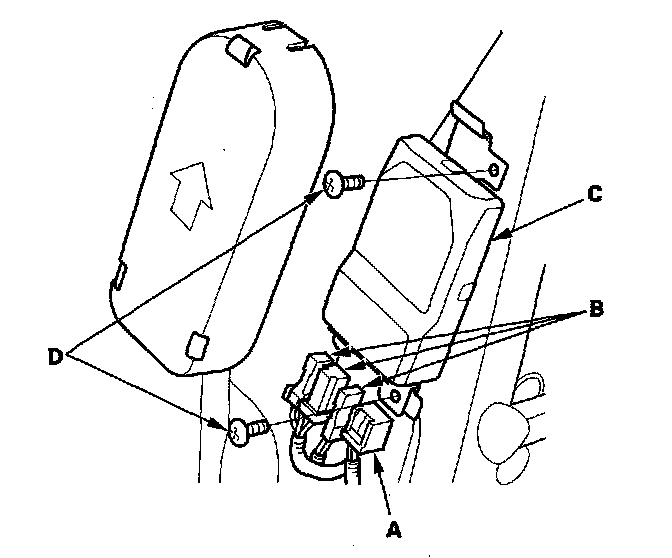 C
B
D
A