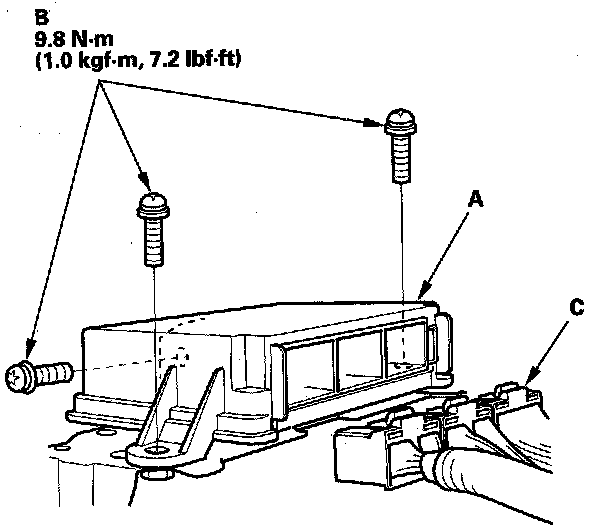 B
9.8 N·m
(1.0 kgf·m, 7.2 lbf·ft)

A

C