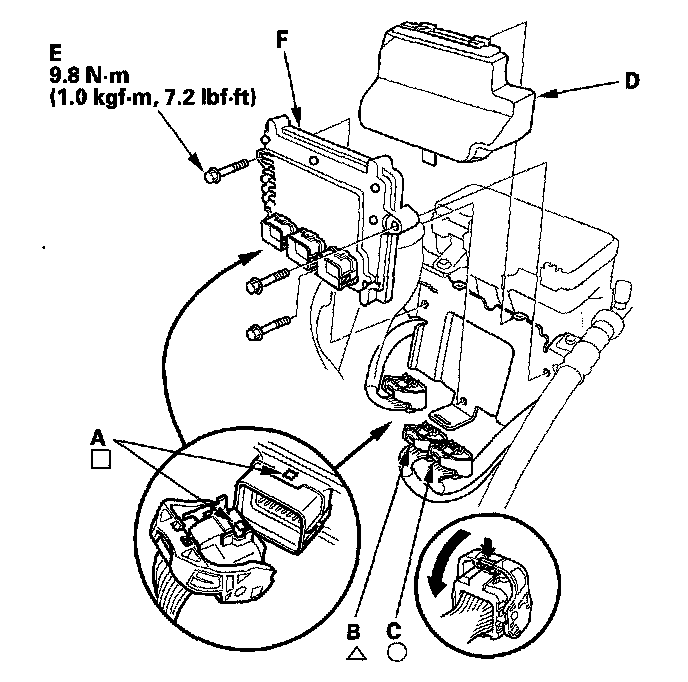 E
9.8 N·m
(1.0 kgf·m, 7.2 lbf·ft)

F

D

A
□

B
△

C
○