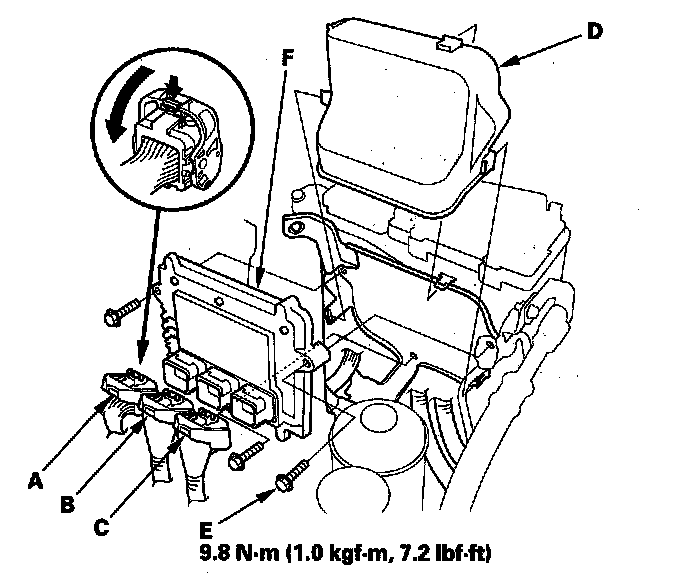 F

D

A

B

C

E

9.8 N·m (1.0 kgf·m, 7.2 lbf·ft)