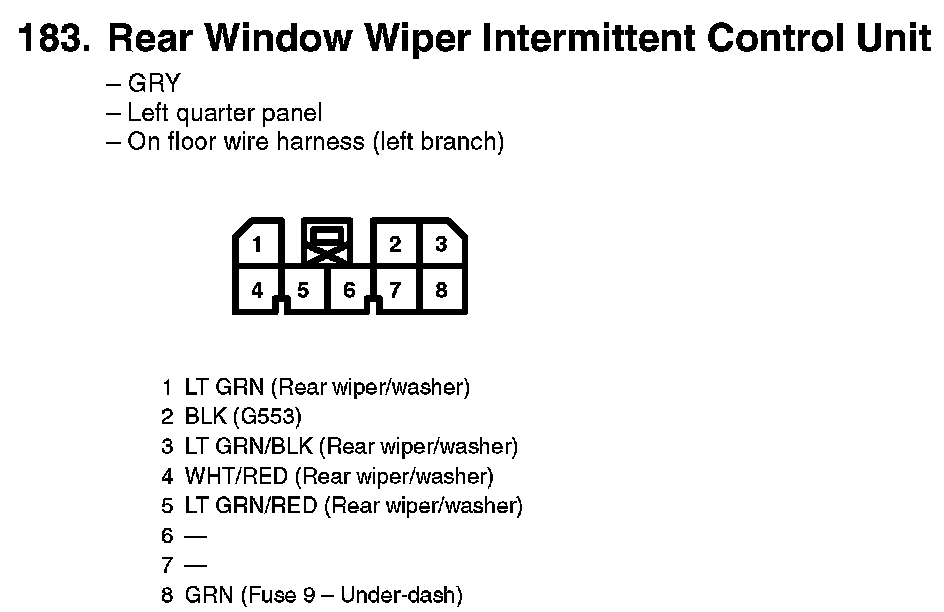 183. Rear Window Wiper Intermittent Control Unit

– GRY
– Left quarter panel
– On floor wire harness (left branch)

1
2 3
4 5 6 7 8

1 LT GRN (Rear wiper/washer)
2 BLK (G553)
3 LT GRN/BLK (Rear wiper/washer)
4 WHT/RED (Rear wiper/washer)
5 LT GRN/RED (Rear wiper/washer)
6 —
7 —
8 GRN (Fuse 9 – Under-dash)