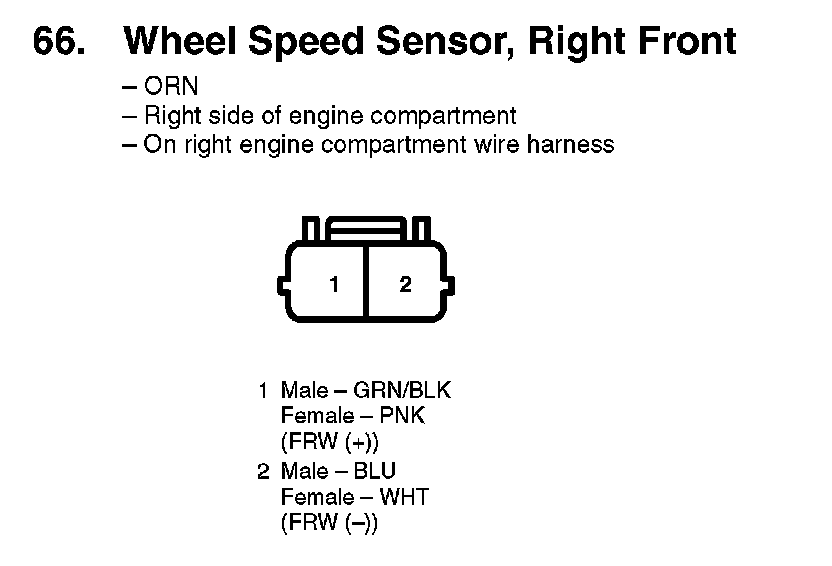 66. Wheel Speed Sensor, Right Front

– ORN
– Right side of engine compartment
– On right engine compartment wire harness

1 2

1 Male – GRN/BLK
Female – PNK
(FRW (+))
2 Male – BLU
Female – WHT
(FRW (–))