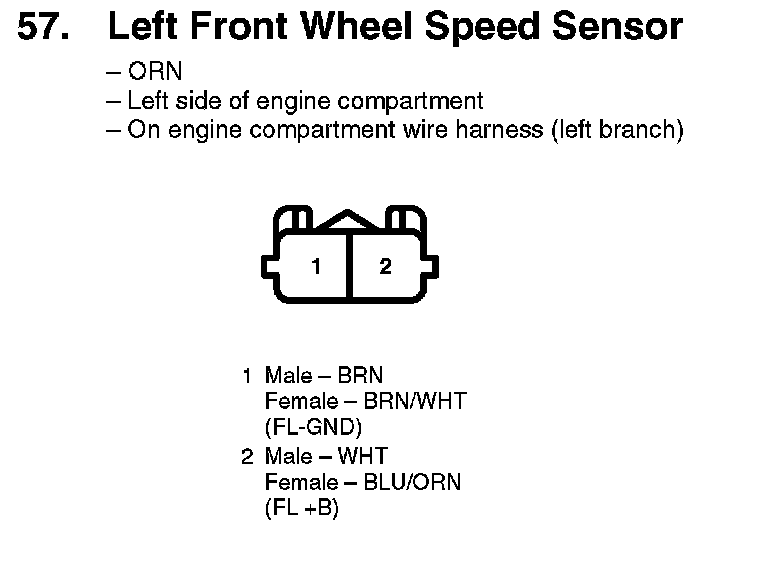 57. Left Front Wheel Speed Sensor

– ORN
– Left side of engine compartment
– On engine compartment wire harness (left branch)

1 2

1 Male – BRN
Female – BRN/WHT
(FL-GND)
2 Male – WHT
Female – BLU/ORN
(FL +B)