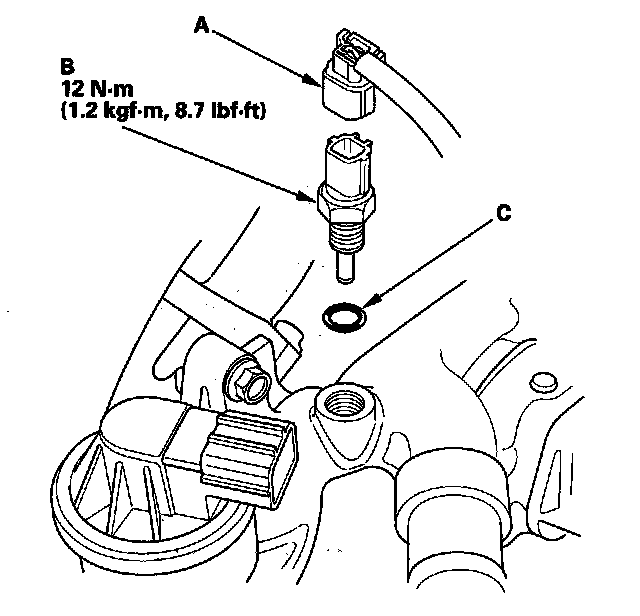 A

B
12 N·m
(1.2 kgf·m, 8.7 lbf·ft)

C