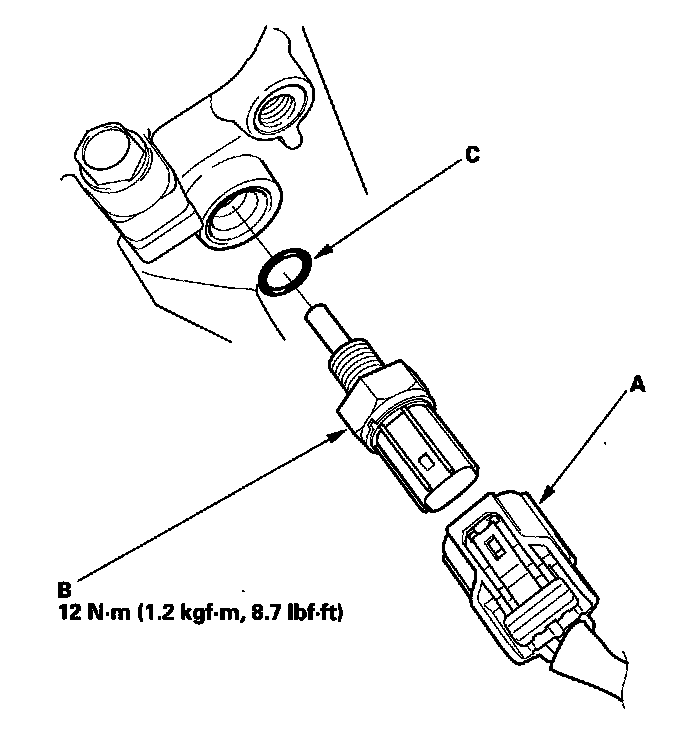 C

A

B
12 N·m (1.2 kgf·m, 8.7 lbf·ft)