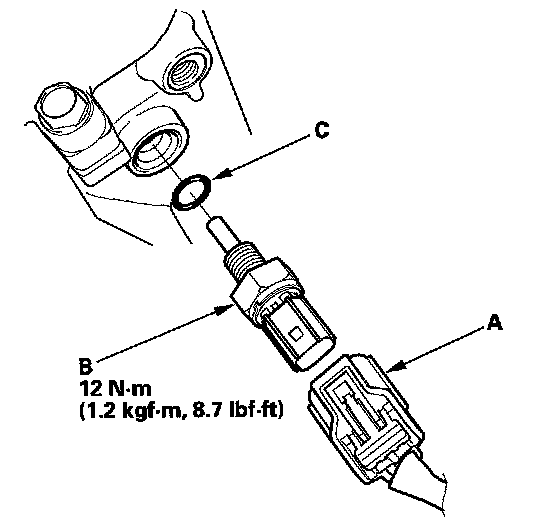 C

A

B
12 N·m
(1.2 kgf·m, 8.7 lbf·ft)