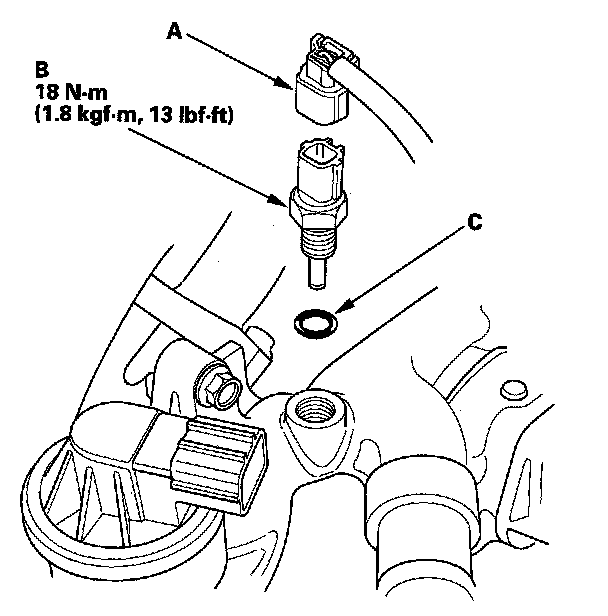 A

B
18 N·m
(1.8 kgf·m, 13 lbf·ft)

C