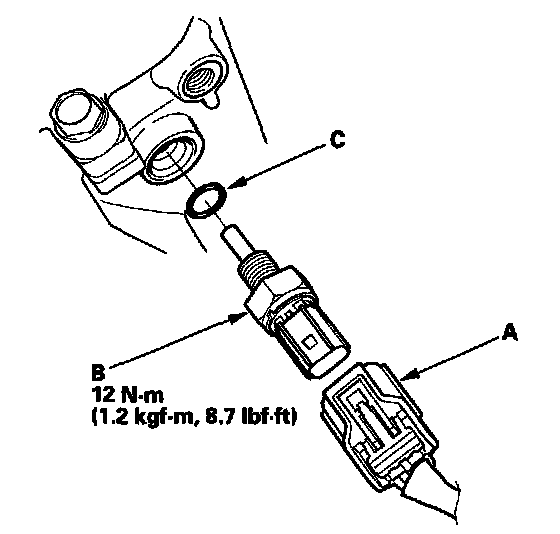 C

A

B
12 N·m
(1.2 kgf·m, 8.7 lbf·ft)