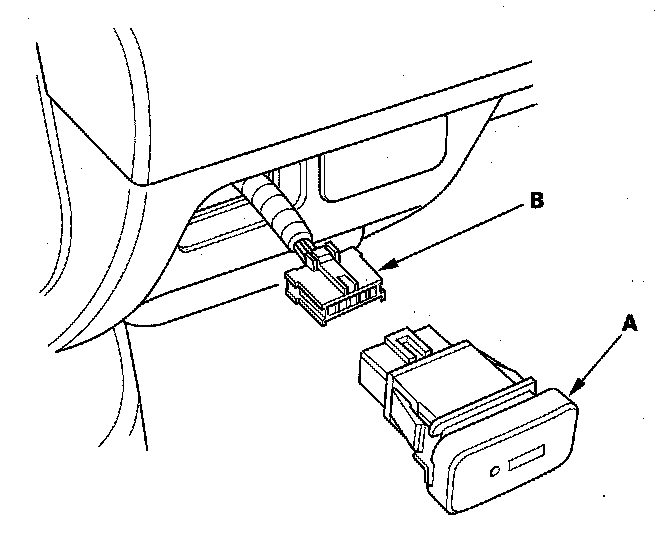 B

A