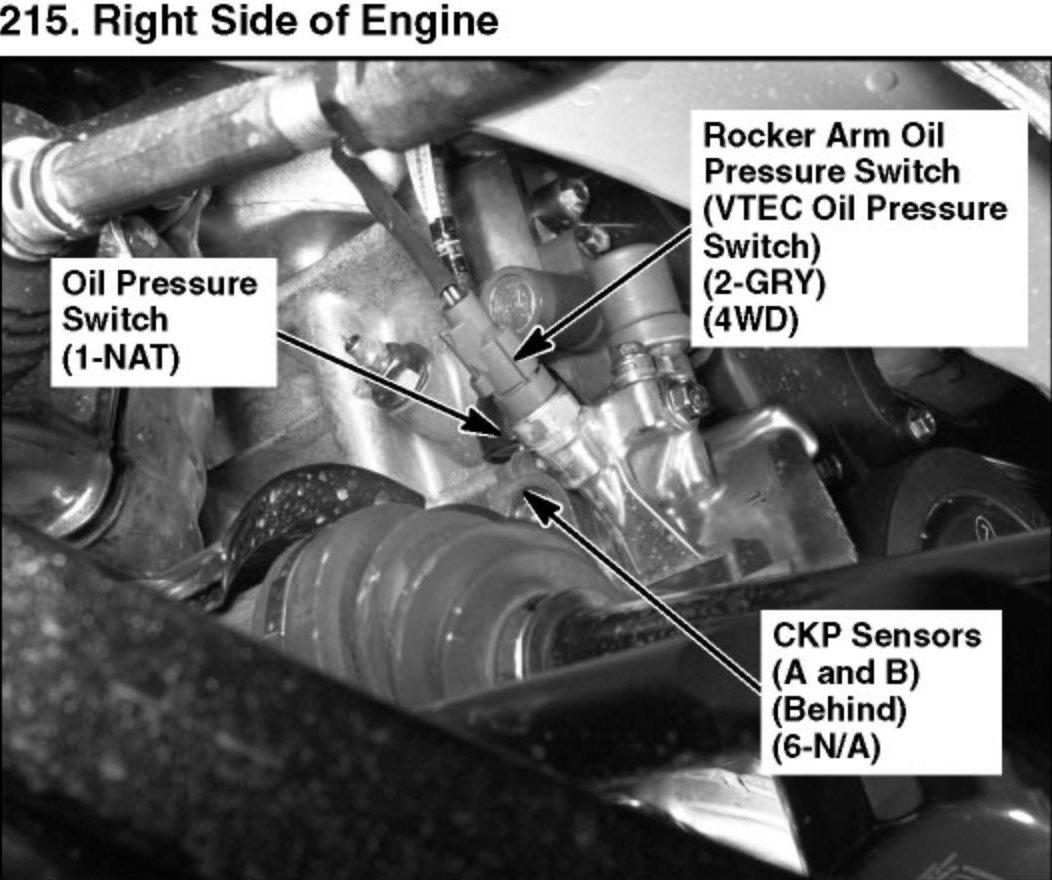 215. Right Side of Engine

Rocker Arm Oil Pressure Switch (VTEC Oil Pressure Switch) (2-GRY) (4WD)

Oil Pressure Switch (1-NAT)

CKP Sensors (A and B) (Behind) (6-N/A)