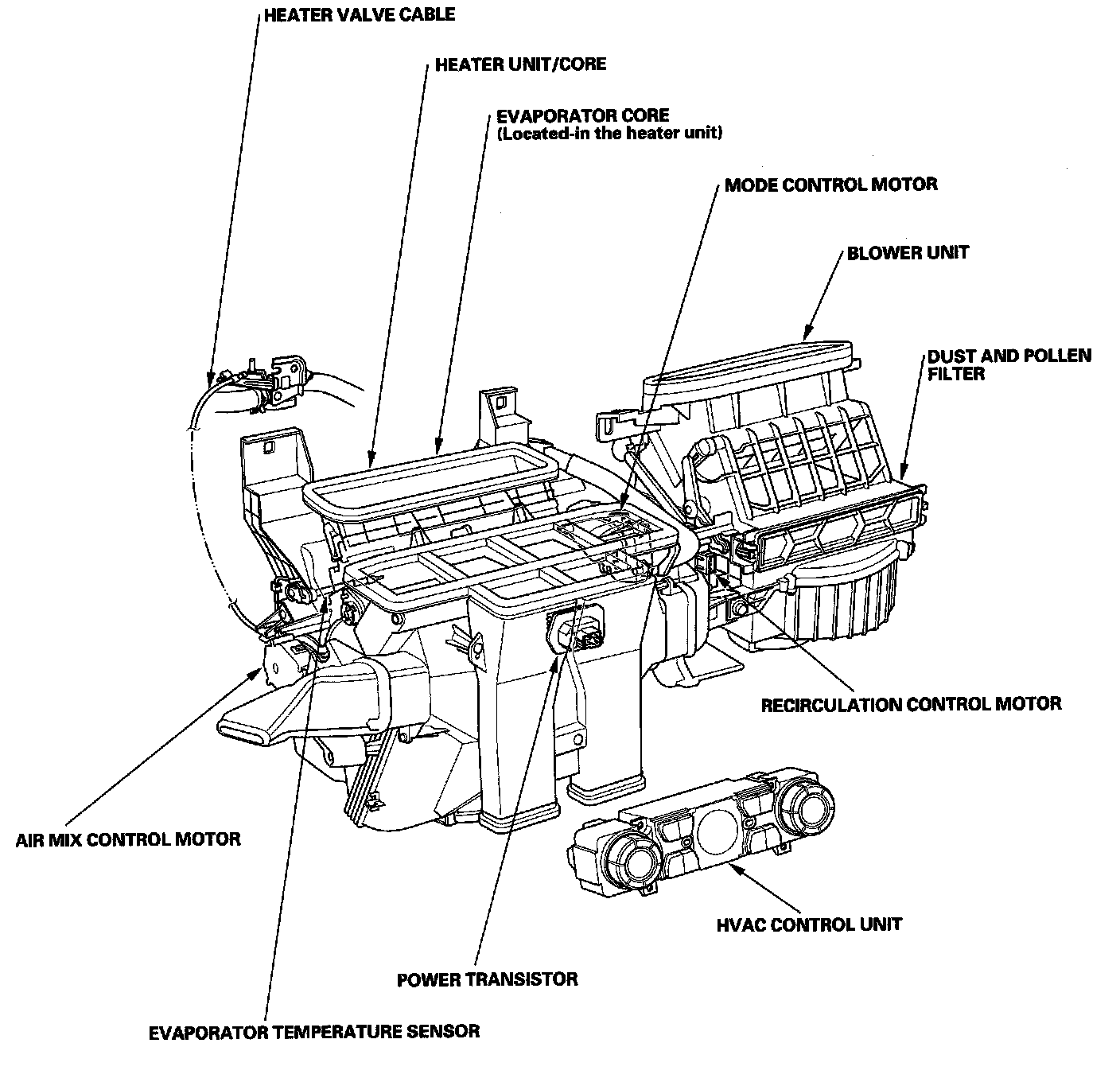 HEATER VALVE CABLE

HEATER UNIT/CORE

EVAPORATOR CORE
(Located-in the heater unit)

MODE CONTROL MOTOR

BLOWER UNIT

DUST AND POLLEN FILTER

RECIRCULATION CONTROL MOTOR

AIR MIX CONTROL MOTOR

HVAC CONTROL UNIT

POWER TRANSISTOR

EVAPORATOR TEMPERATURE SENSOR