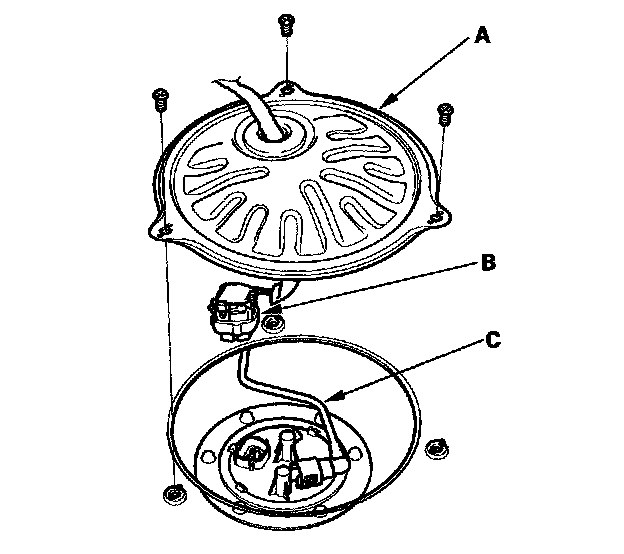 A

B

C