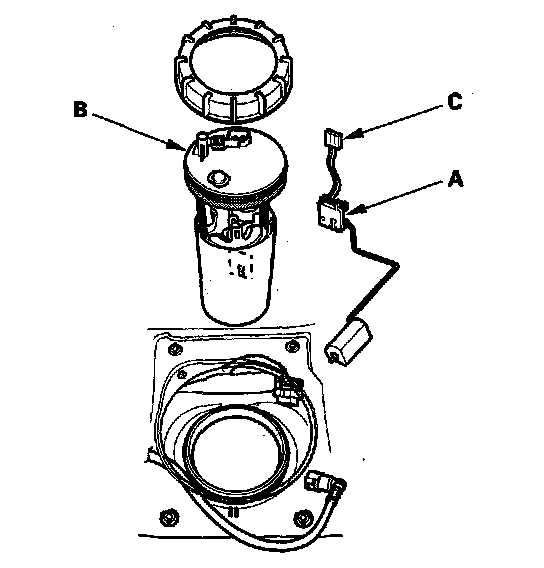 B

C

A