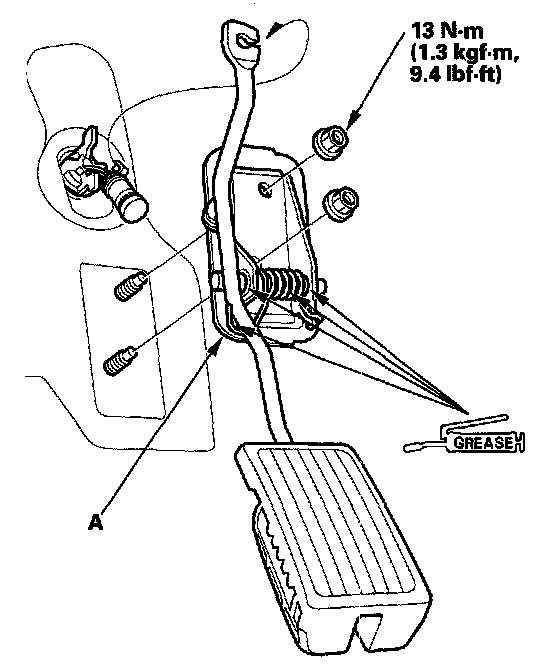 13 N·m
(1.3 kgf·m,
9.4 lbf·ft)

GREASE

A