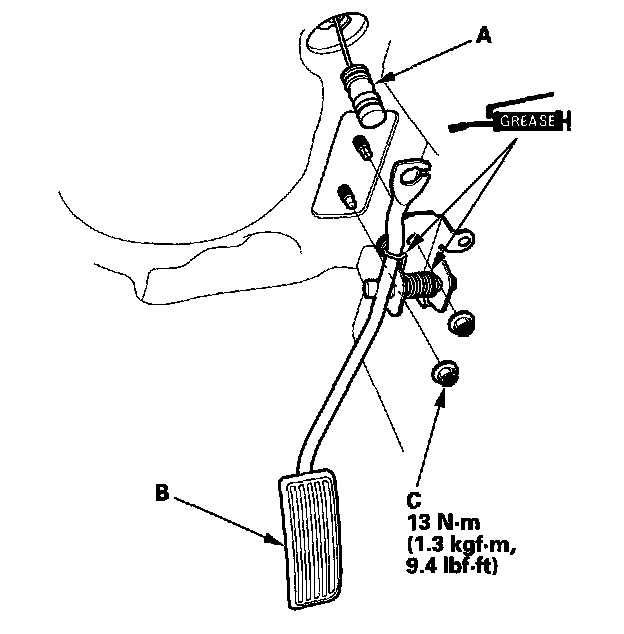 A

GREASE

B

C
13 N·m
(1.3 kgf·m,
9.4 lbf·ft)