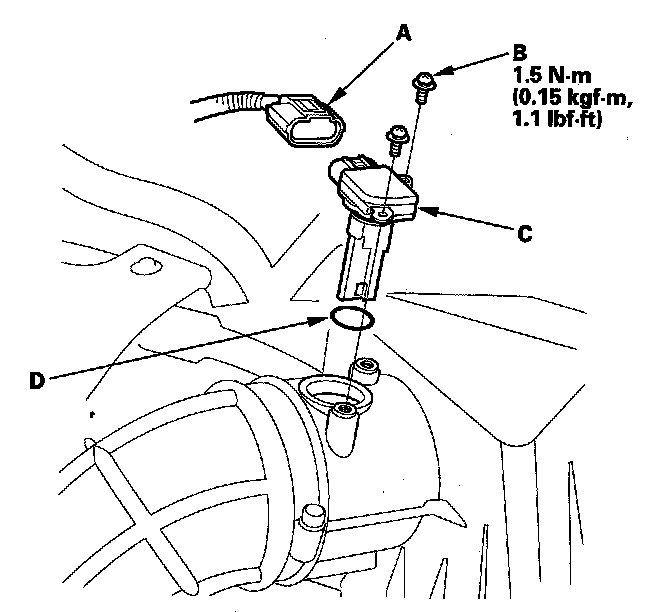 A

B
1.5 N·m
(0.15 kgf·m,
1.1 lbf·ft)

C

D