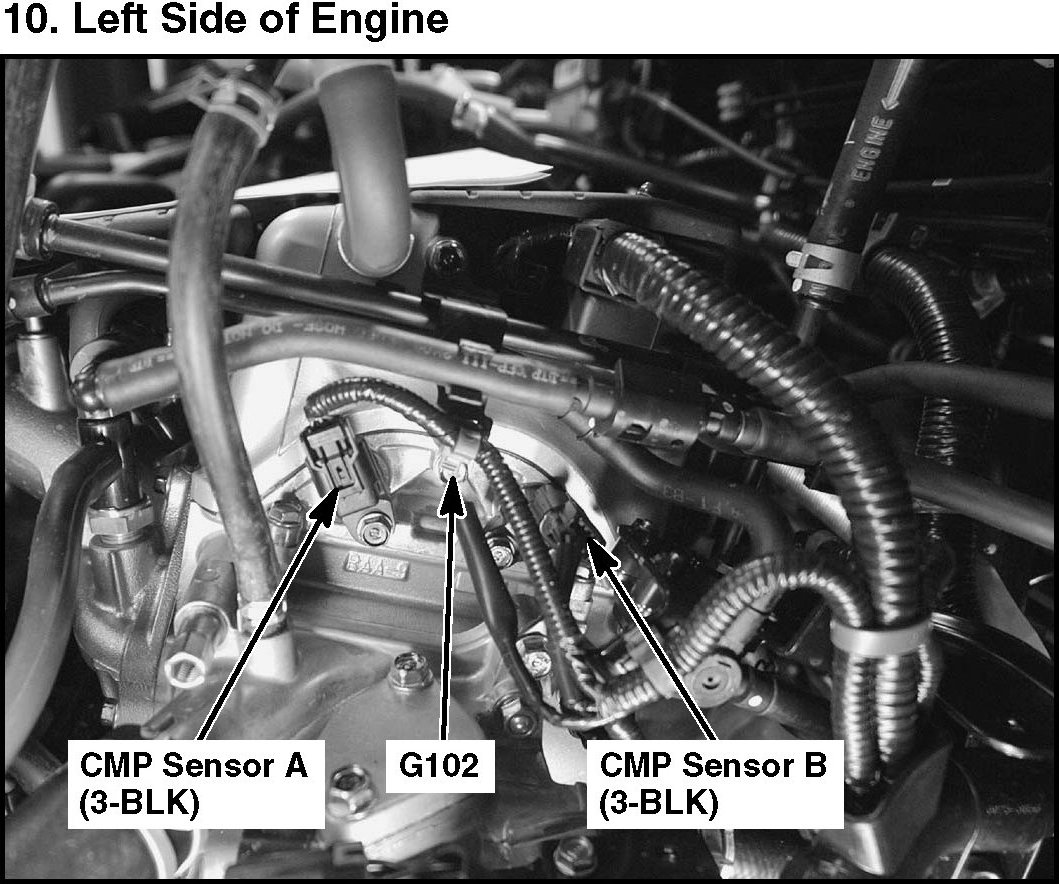 10. Left Side of Engine

ENGINE

CMP Sensor A
(3-BLK)

G102

CMP Sensor B
(3-BLK)