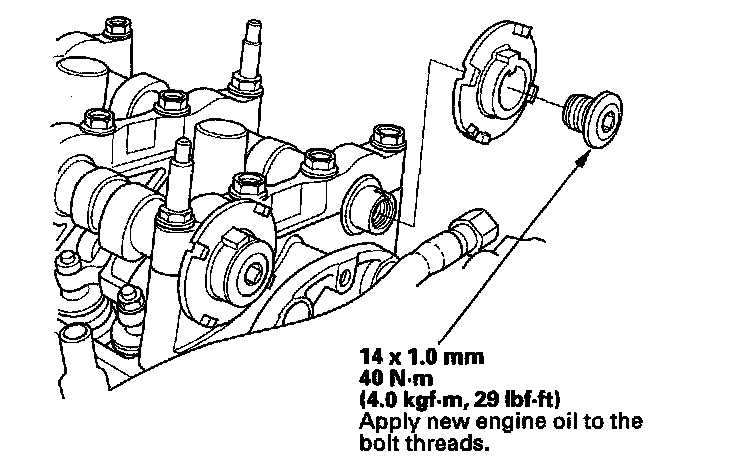 14 x 1.0 mm
40 N·m
(4.0 kgf·m, 29 lbf·ft)
Apply new engine oil to the bolt threads.