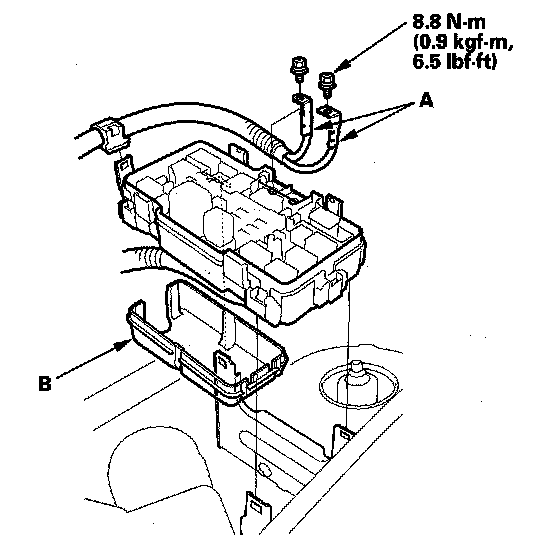 8.8 N·m
(0.9 kgf·m,
6.5 lbf·ft)

A

B