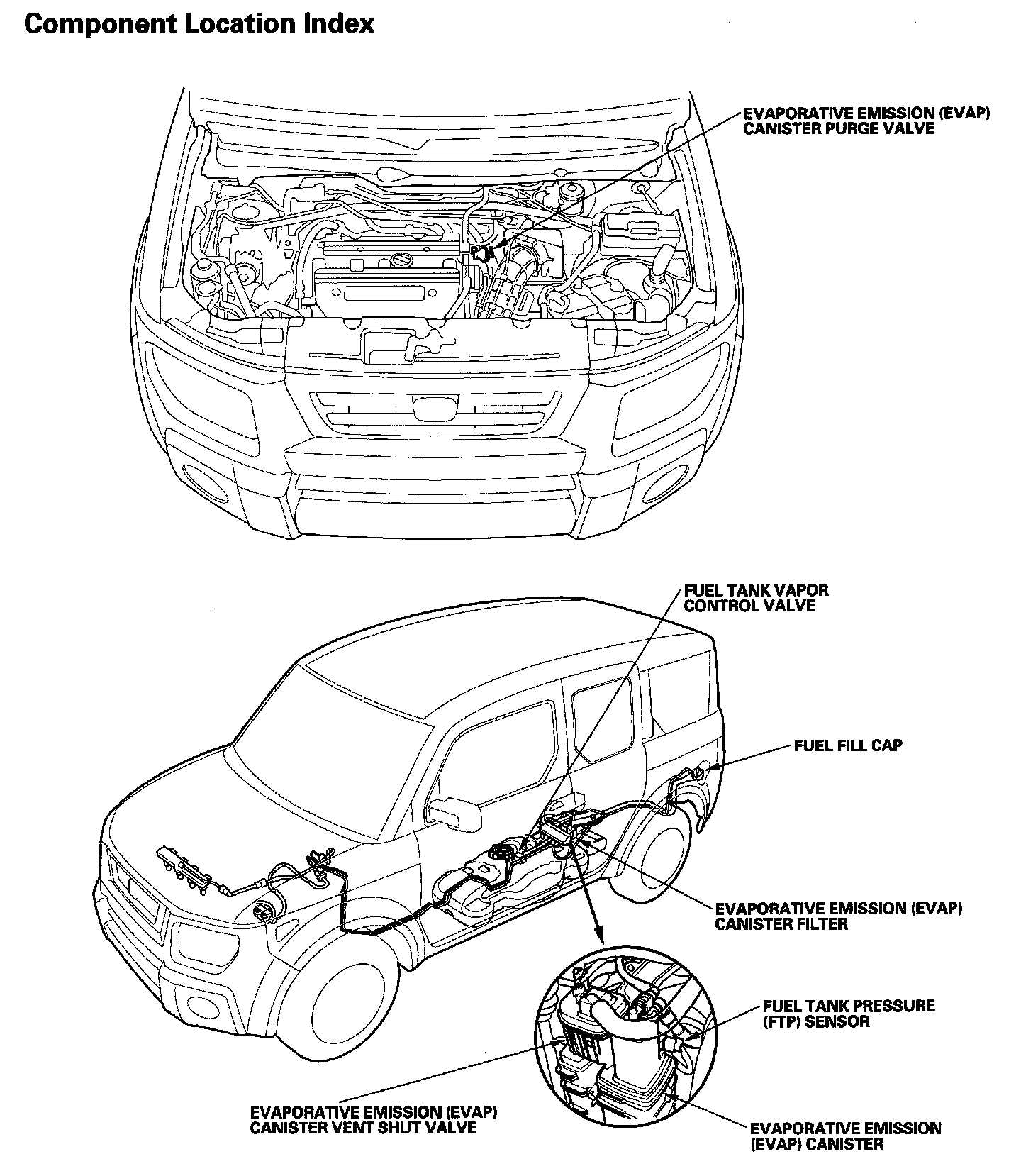 Component Location Index

EVAPORATIVE EMISSION (EVAP) CANISTER PURGE VALVE

FUEL TANK VAPOR CONTROL VALVE

FUEL FILL CAP

EVAPORATIVE EMISSION (EVAP) CANISTER FILTER

FUEL TANK PRESSURE (FTP) SENSOR

EVAPORATIVE EMISSION (EVAP) CANISTER VENT SHUT VALVE

EVAPORATIVE EMISSION (EVAP) CANISTER