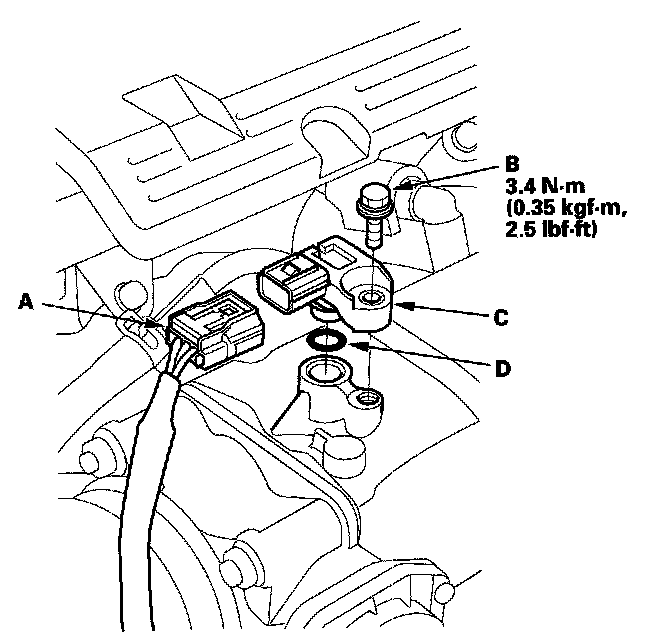 B
3.4 N·m
(0.35 kgf·m,
2.5 lbf·ft)

A

C

D