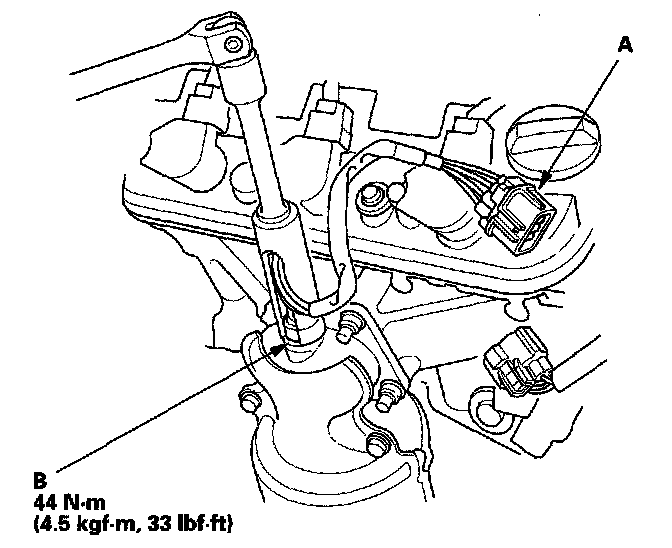 A

B
44 N·m
(4.5 kgf·m, 33 lbf·ft)