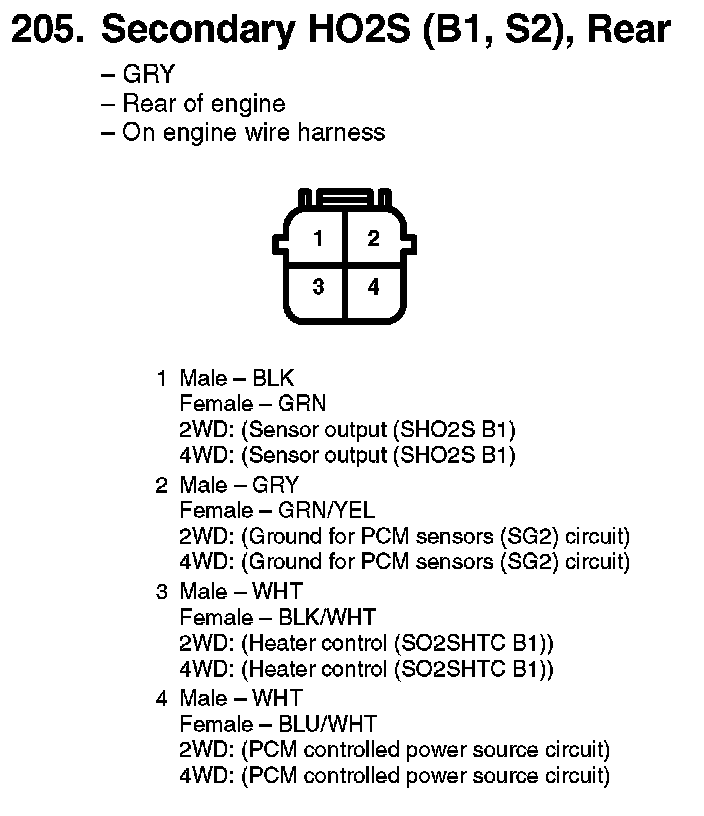 205. Secondary HO2S (B1, S2), Rear

– GRY
– Rear of engine
– On engine wire harness

1 2
3 4

1 Male – BLK
Female – GRN
2WD: (Sensor output (SHO2S B1)
4WD: (Sensor output (SHO2S B1)

2 Male – GRY
Female – GRN/YEL
2WD: (Ground for PCM sensors (SG2) circuit)
4WD: (Ground for PCM sensors (SG2) circuit)

3 Male – WHT
Female – BLK/WHT
2WD: (Heater control (SO2SHTC B1))
4WD: (Heater control (SO2SHTC B1))

4 Male – WHT
Female – BLU/WHT
2WD: (PCM controlled power source circuit)
4WD: (PCM controlled power source circuit)