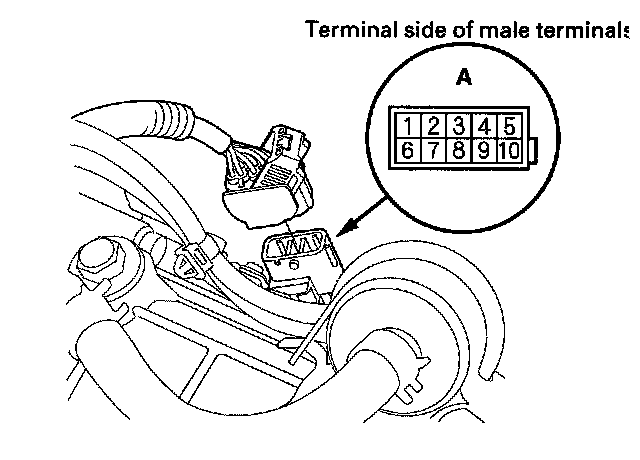 Terminal side of male terminals

A

| 1 | 2 | 3 | 4 | 5 |
|---|---|---|---|---|
| 6 | 7 | 8 | 9 | 10 |