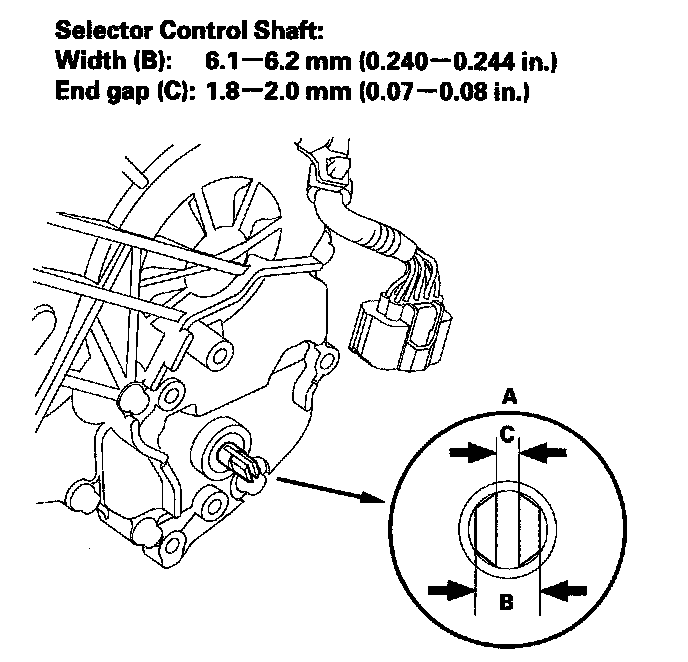 Selector Control Shaft:
Width (B): 6.1—6.2 mm (0.240—0.244 in.)
End gap (C): 1.8—2.0 mm (0.07—0.08 in.)

A
C
B