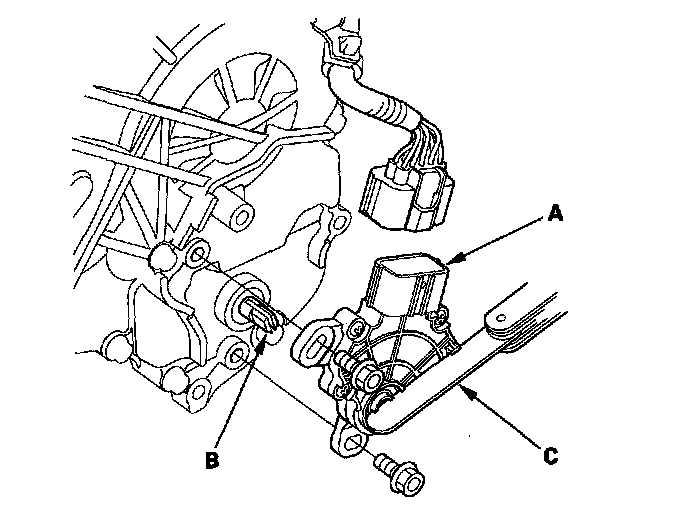 A

B

C