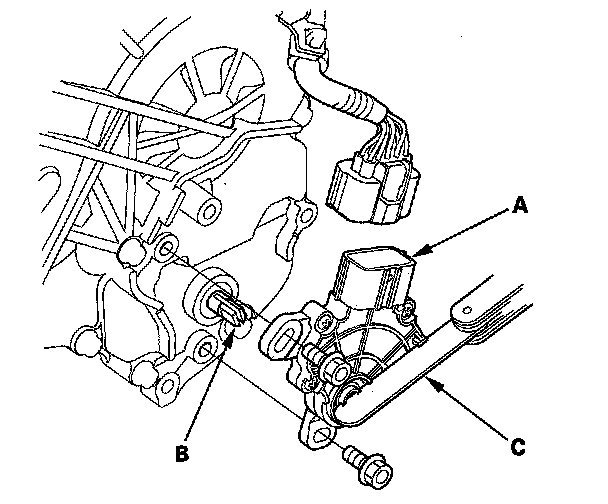 A
B
C