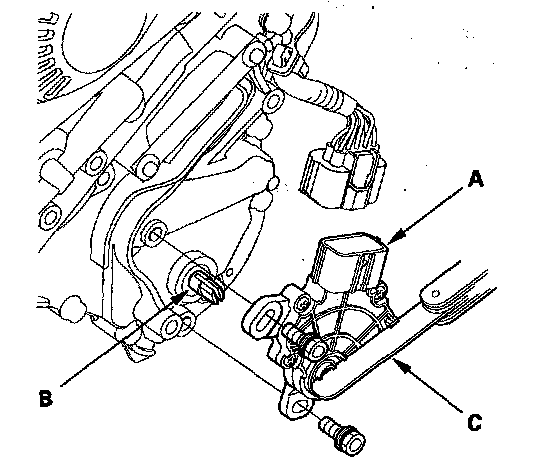 A

B

C