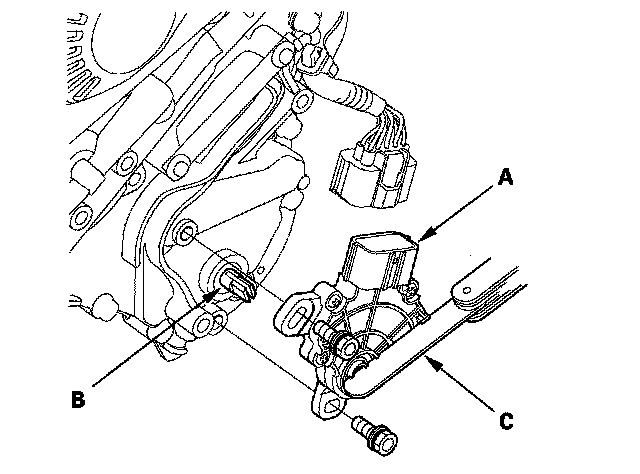 A

B

C