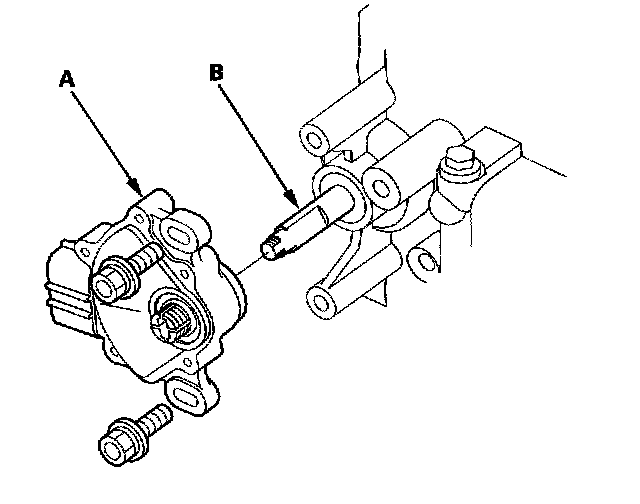 A

B