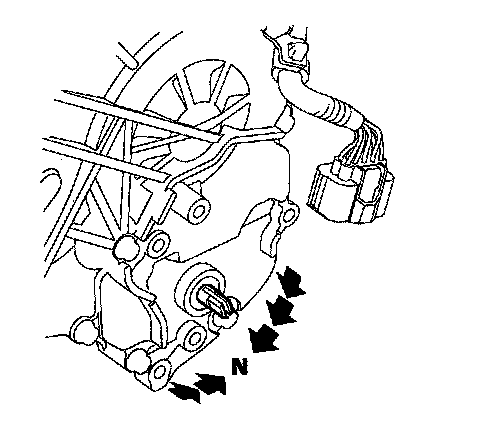 N