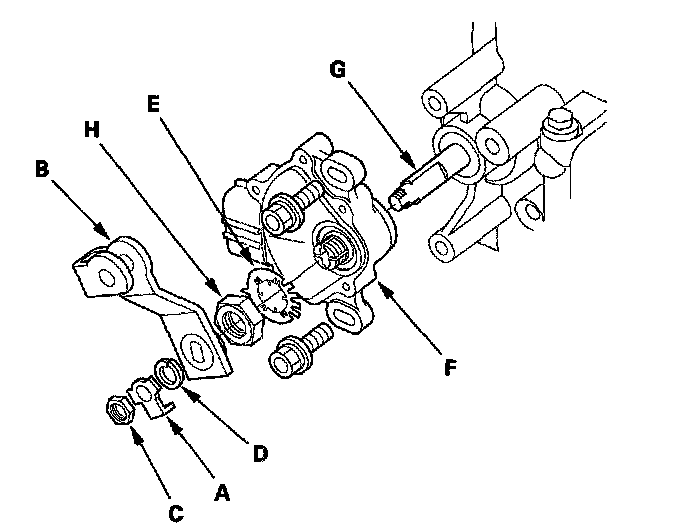 G
E
H
B
F
D
A
C