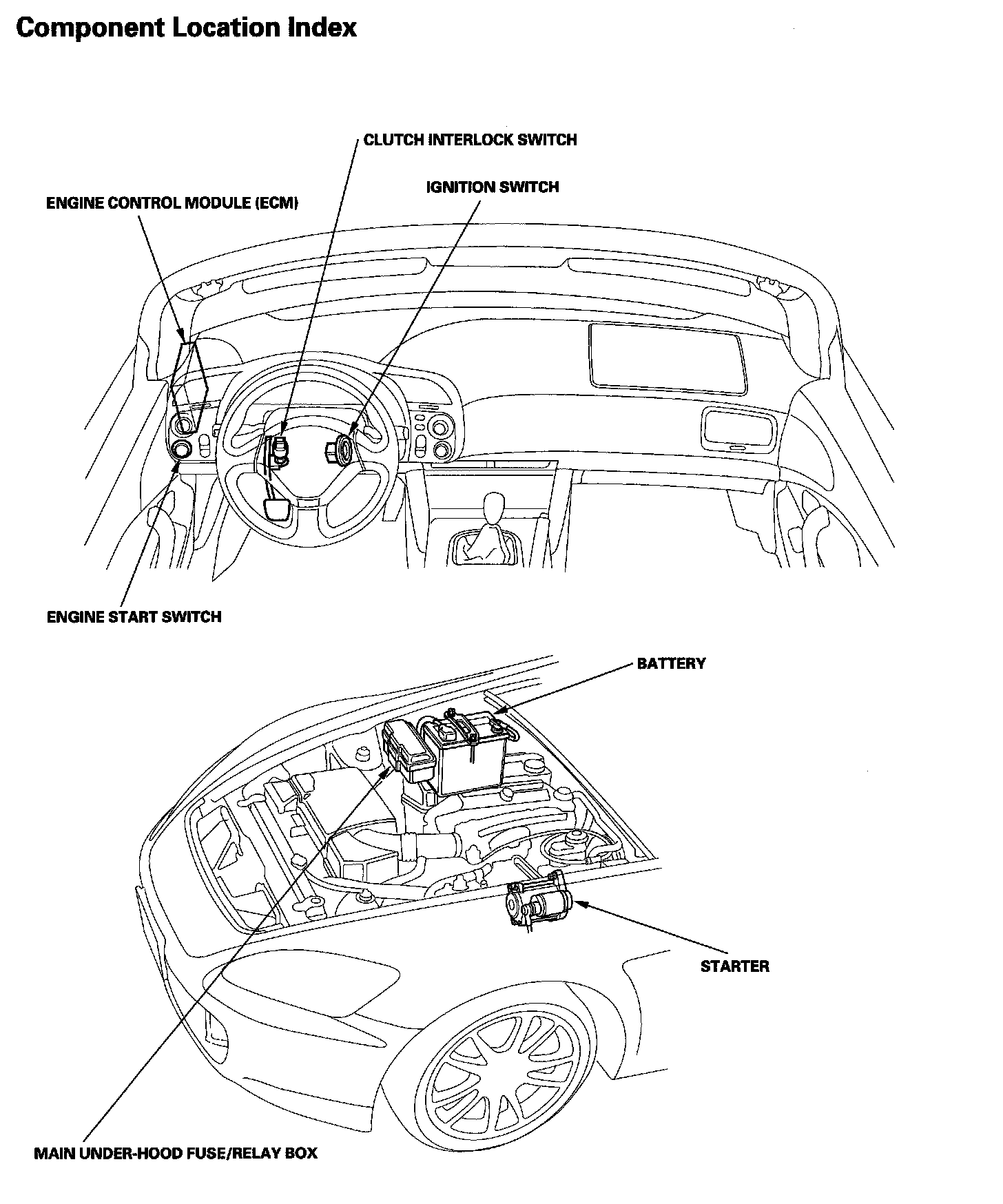 Component Location Index

CLUTCH INTERLOCK SWITCH

IGNITION SWITCH

ENGINE CONTROL MODULE (ECM)

ENGINE START SWITCH

BATTERY

STARTER

MAIN UNDER-HOOD FUSE/RELAY BOX