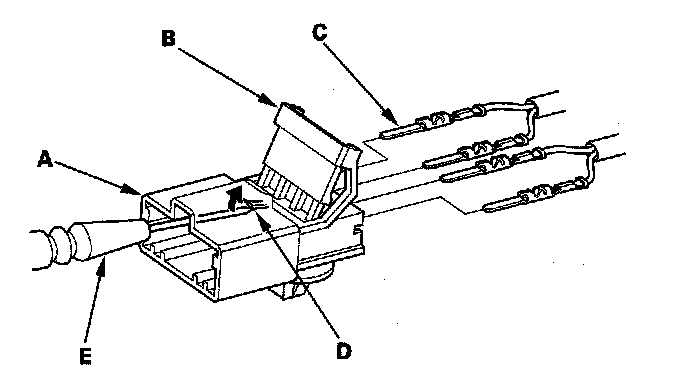 B
C
A
E
D