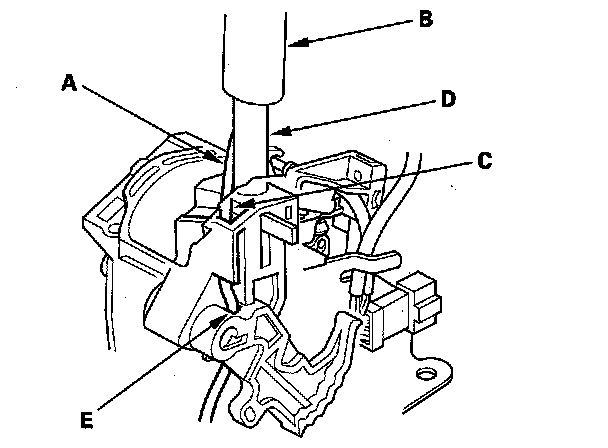 B
A
D
C
E