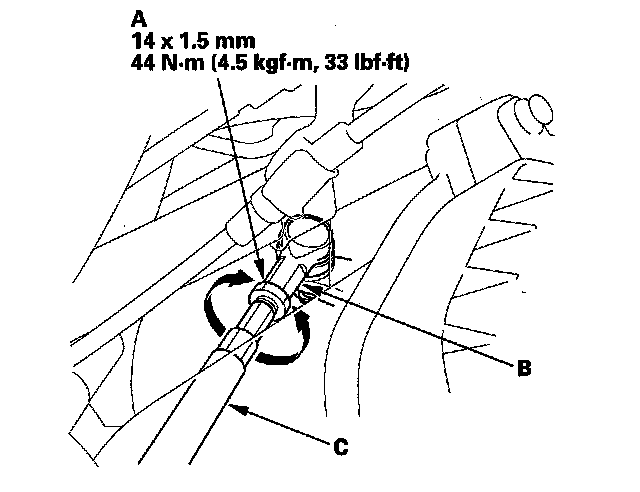 A
14 x 1.5 mm
44 N·m (4.5 kgf·m, 33 lbf·ft)

B

C