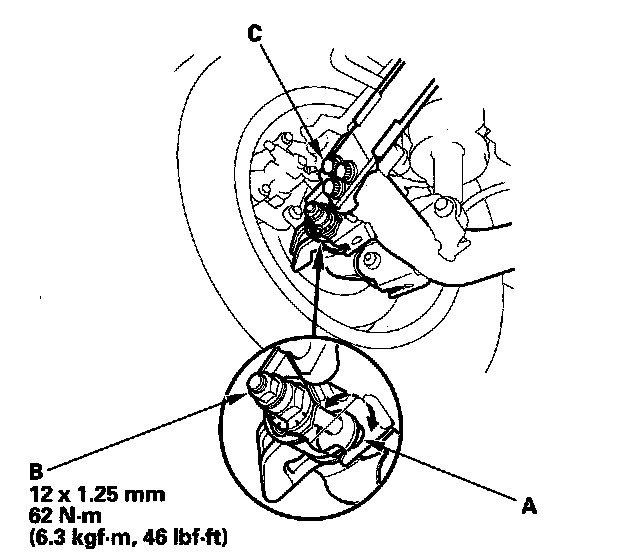 C

B
12 x 1.25 mm
62 N·m
(6.3 kgf·m, 46 lbf·ft)

A