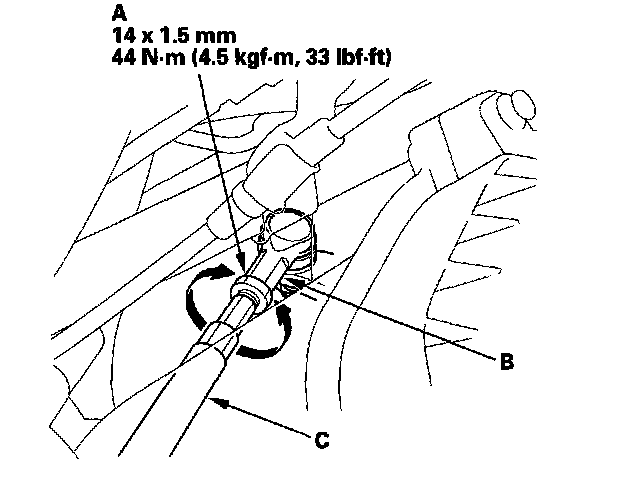 A
14 x 1.5 mm
44 N·m (4.5 kgf·m, 33 lbf·ft)

B

C