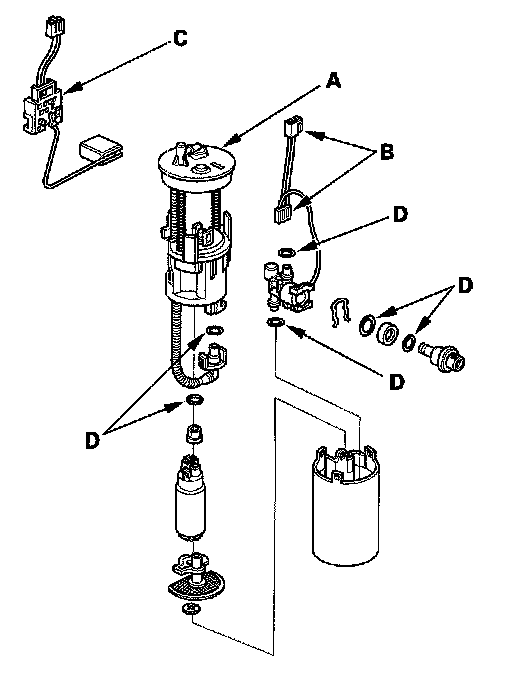 C
A
B
D
D
D
D